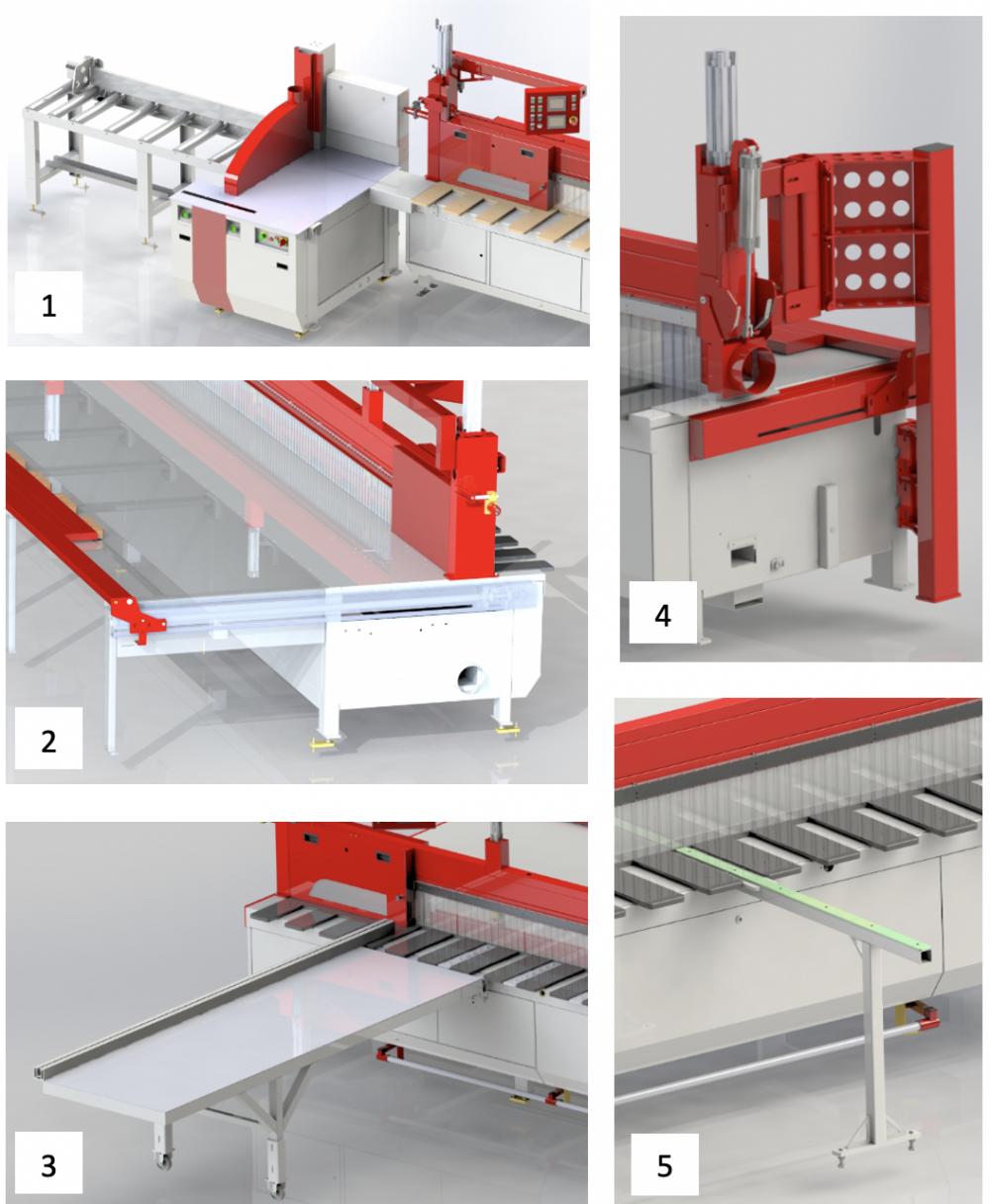 1

2

3

4

5